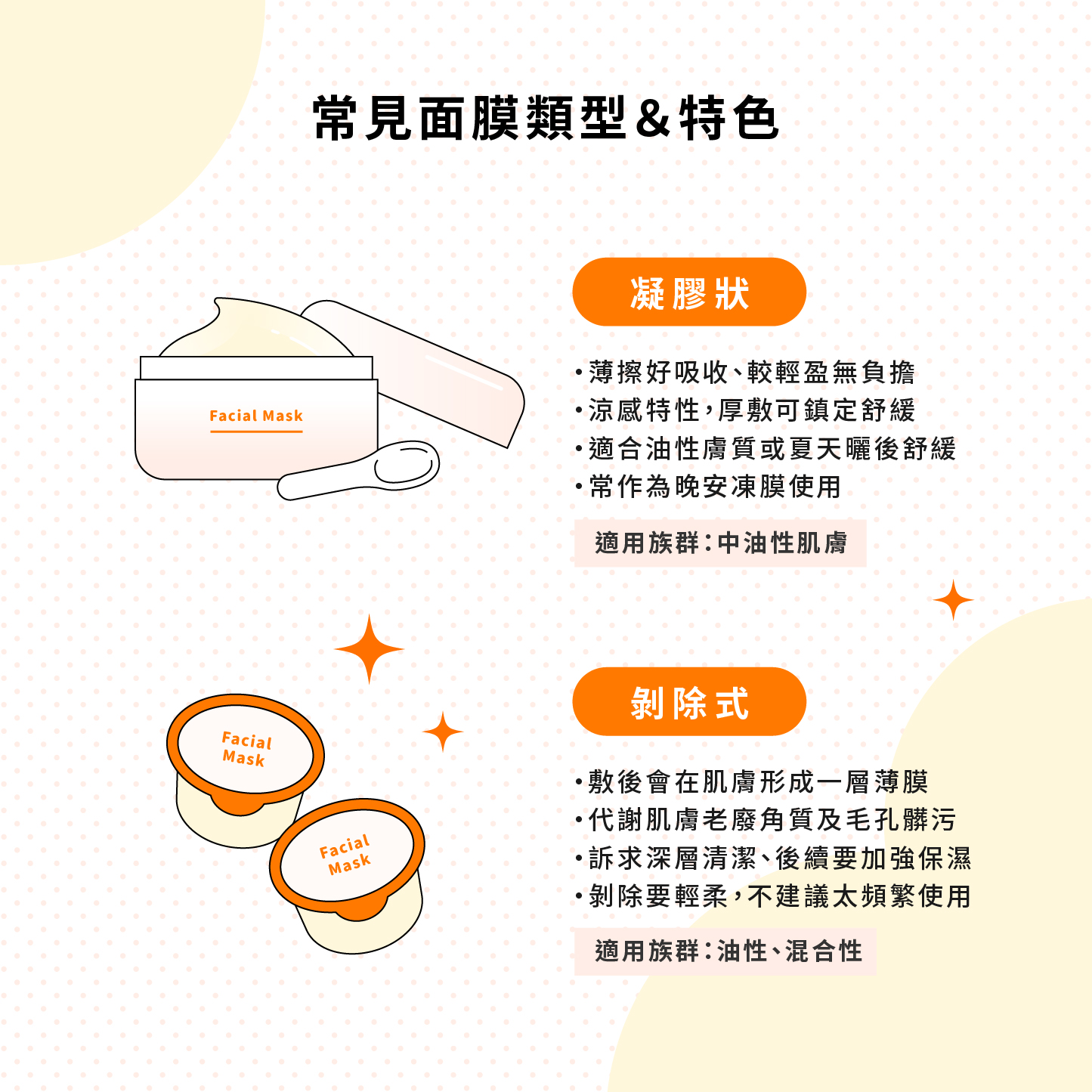 常見面膜類型＆特色

Facial Mask

凝膠狀

•薄擦好吸收、較輕盈無負擔
•涼感特性，厚敷可鎮定舒緩
•適合油性膚質或夏天曬後舒緩
•常作為晚安凍膜使用

適用族群：中油性肌膚

Facial Mask

Facial Mask

剝除式

•敷後會在肌膚形成一層薄膜
•代謝肌膚老廢角質及毛孔髒污
•訴求深層清潔、後續要加強保濕
•剝除要輕柔，不建議太頻繁使用

適用族群：油性、混合性