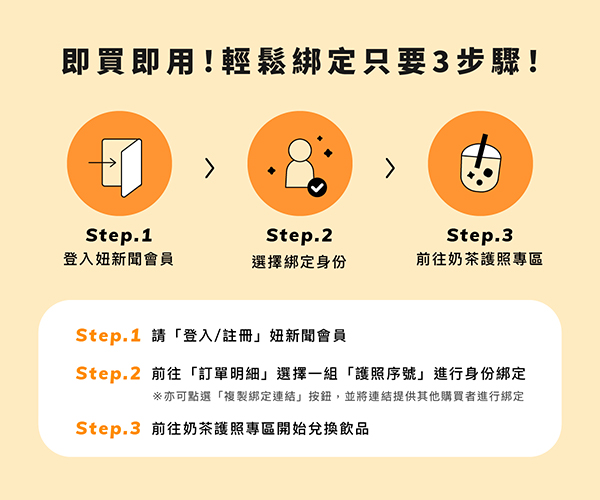 即買即用！輕鬆綁定只要3步驟！

Step.1
登入妞新聞會員

Step.2
選擇綁定身份

Step.3
前往奶茶護照專區

Step.1 請「登入/註冊」妞新聞會員

Step.2 前往「訂單明細」選擇一組「護照序號」進行身份綁定
※亦可點選「複製綁定連結」按鈕，並將連結提供其他購買者進行綁定

Step.3 前往奶茶護照專區開始兌換飲品