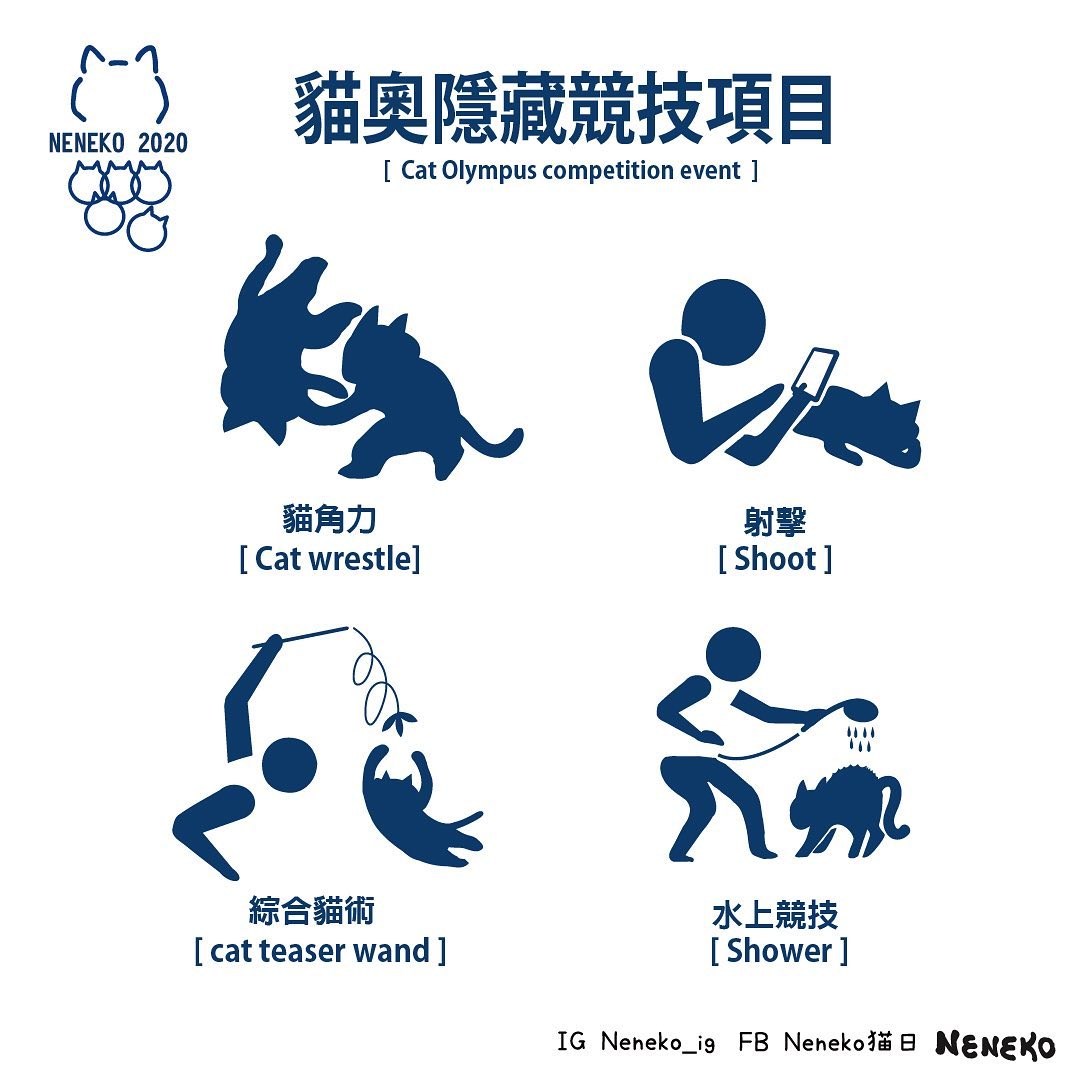 NENEKO 2020

貓奧隱藏競技項目
[ Cat Olympus competition event ]

貓角力
[ Cat wrestle]

射擊
[ Shoot ]

綜合貓術
[ cat teaser wand ]

水上競技
[ Shower ]

IG Neneko_ig FB Neneko猫日 NENEKO